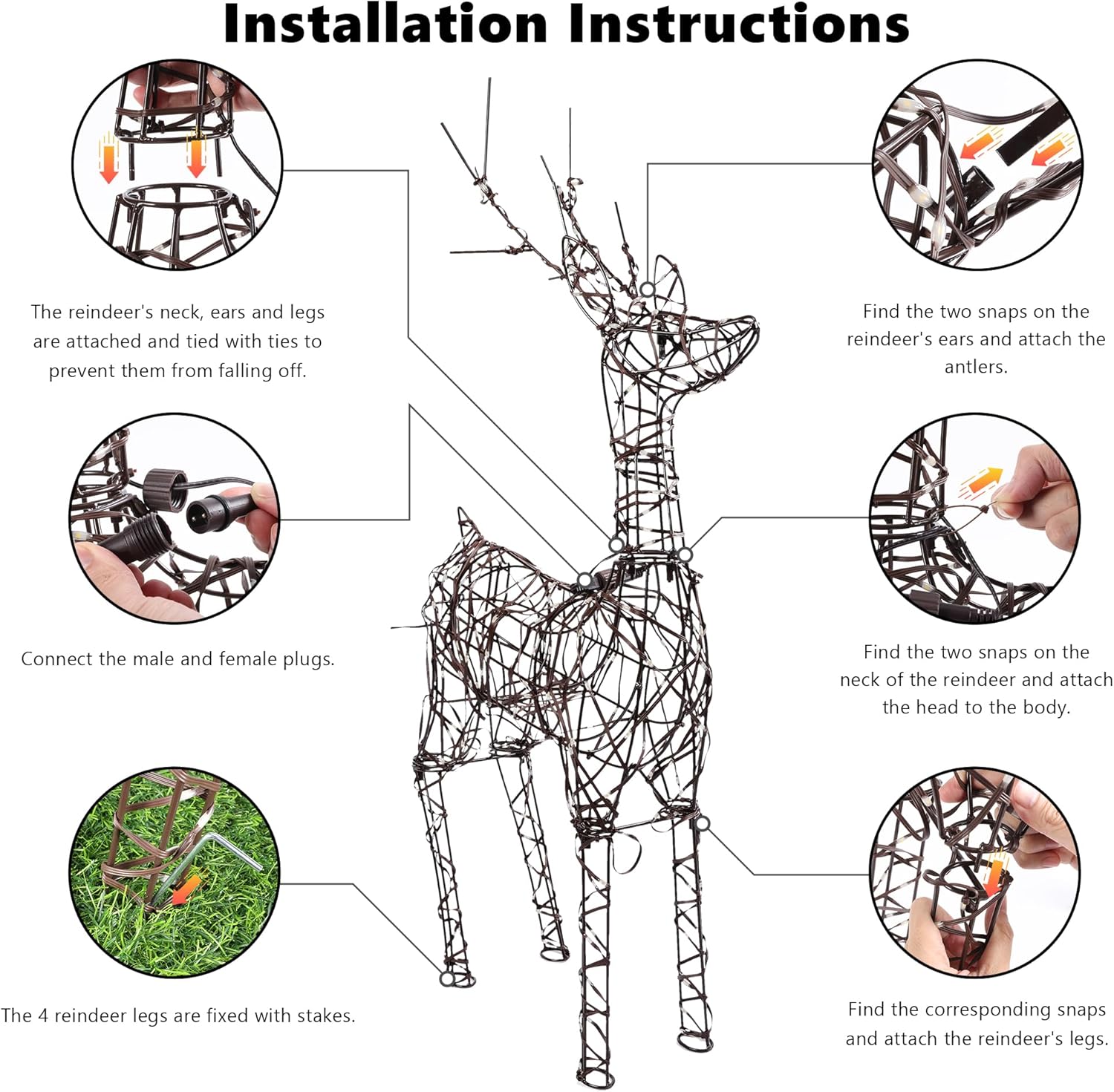 Installation Instructions

The reindeer's neck, ears and legs are attached and tied with ties to prevent them from falling off.

Connect the male and female plugs.

The 4 reindeer legs are fixed with stakes.

Find the two snaps on the reindeer's ears and attach the antlers.

Find the two snaps on the neck of the reindeer and attach the head to the body.

Find the corresponding snaps and attach the reindeer's legs.