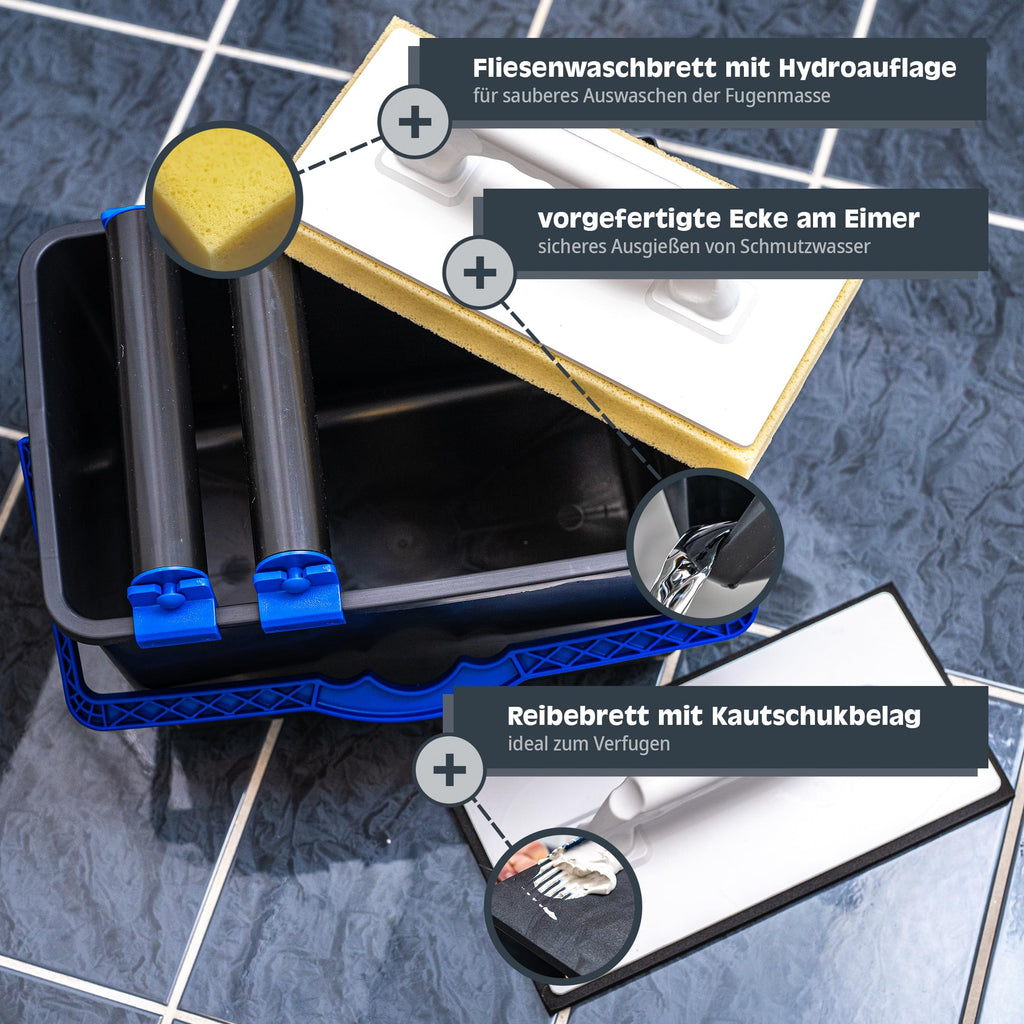 + Fliesenwaschbrett mit Hydroauflage
für sauberes Auswaschen der Fugenmasse

+ vorgefertigte Ecke am Eimer
sicheres Ausgießen von Schmutzwasser

+ Reibebrett mit Kautschukbelag
ideal zum Verfugen