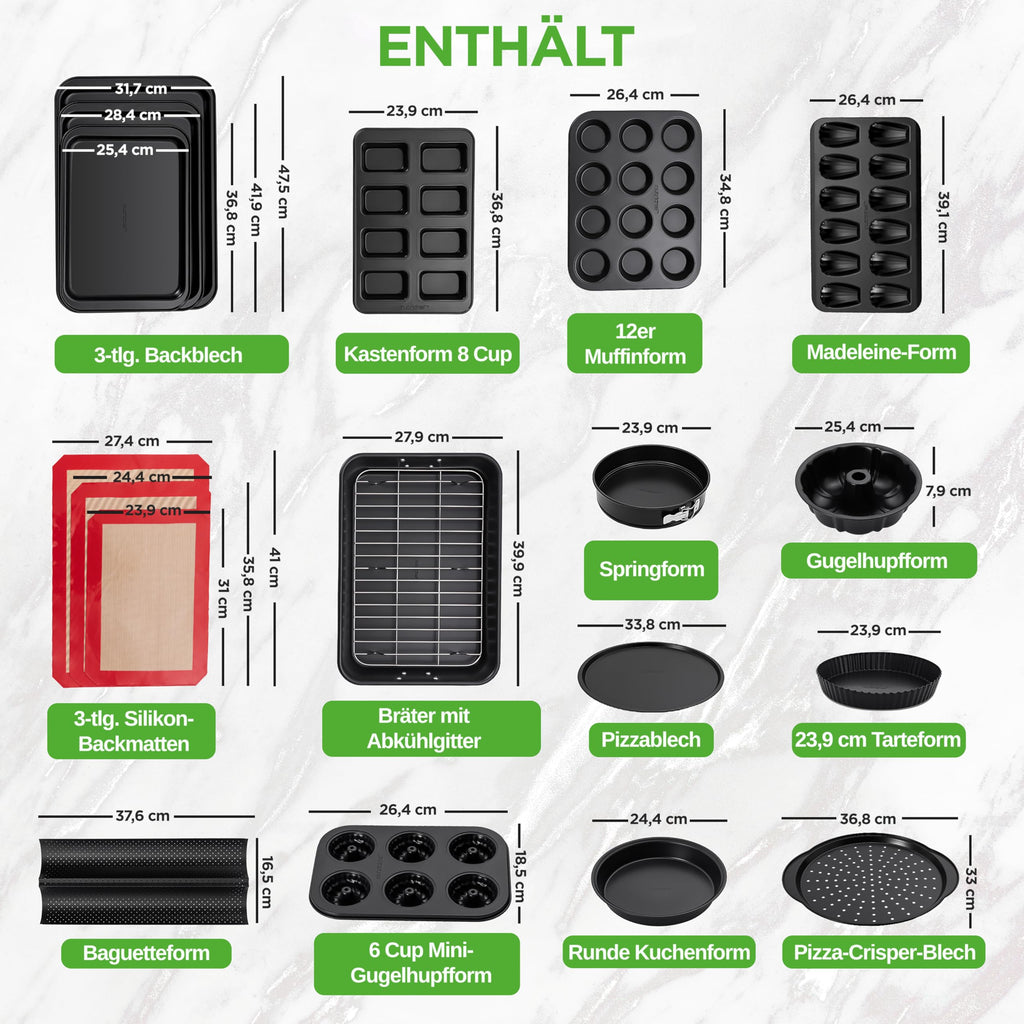 ENTHÄLT

31,7 cm
28,4 cm
25,4 cm
36,8 cm
41,9 cm
47,5 cm
3-tlg. Backblech

23,9 cm
36,8 cm
Kastenform 8 Cup

26,4 cm
34,8 cm
12er Muffinform

26,4 cm
39,1 cm
Madeleine-Form

27,4 cm
24,4 cm
23,9 cm
31 cm
35,8 cm
41 cm
3-tlg. Silikon-Backmatten

27,9 cm
39,9 cm
Bräter mit Abkühlgitter

23,9 cm
Springform

25,4 cm
7,9 cm
Gugelhupfform

33,8 cm
Pizzablech

23,9 cm
23,9 cm Tarteform

37,6 cm
16,5 cm
Baguetteform

26,4 cm
18,5 cm
6 Cup Mini-Gugelhupfform

24,4 cm
Runde Kuchenform

36,8 cm
33 cm
Pizza-Crisper-Blech