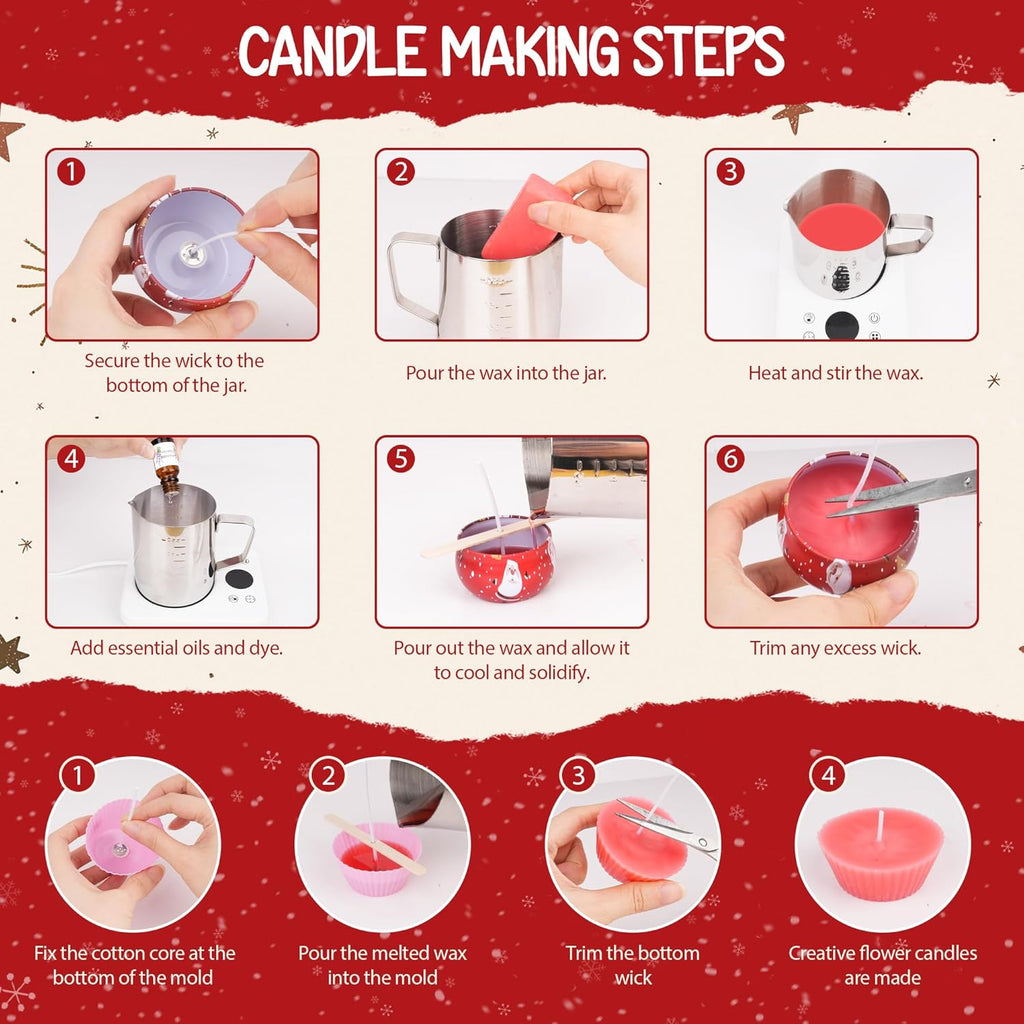 CANDLE MAKING STEPS

1
Secure the wick to the bottom of the jar.

2
Pour the wax into the jar.

3
Heat and stir the wax.

4
Add essential oils and dye.

5
Pour out the wax and allow it to cool and solidify.

6
Trim any excess wick.

1
Fix the cotton core at the bottom of the mold

2
Pour the melted wax into the mold

3
Trim the bottom wick

4
Creative flower candles are made