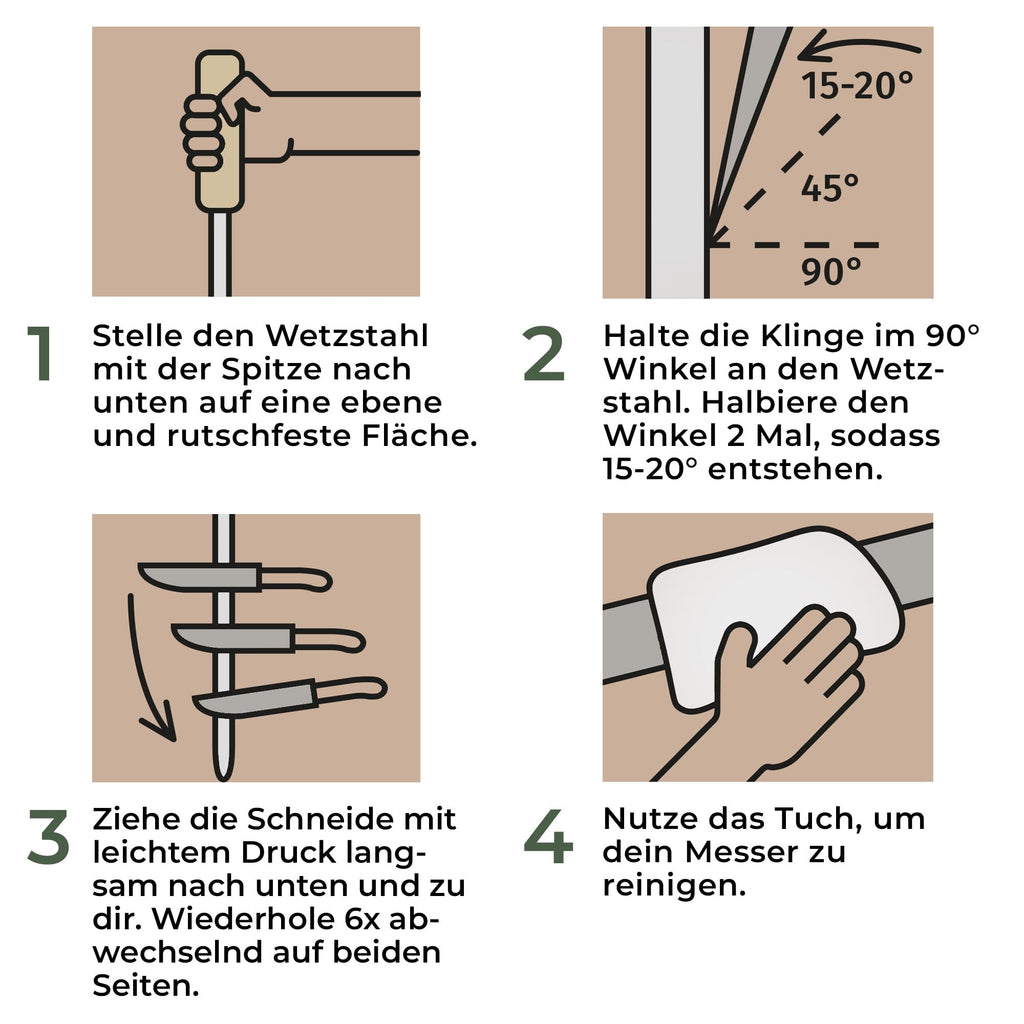 1 Stelle den Wetzstahl mit der Spitze nach unten auf eine ebene und rutschfeste Fläche.

15-20°
45°
90°

2 Halte die Klinge im 90° Winkel an den Wetzstahl. Halbiere den Winkel 2 Mal, sodass 15-20° entstehen.

3 Ziehe die Schneide mit leichtem Druck langsam nach unten und zu dir. Wiederhole 6x abwechselnd auf beiden Seiten.

4 Nutze das Tuch, um dein Messer zu reinigen.