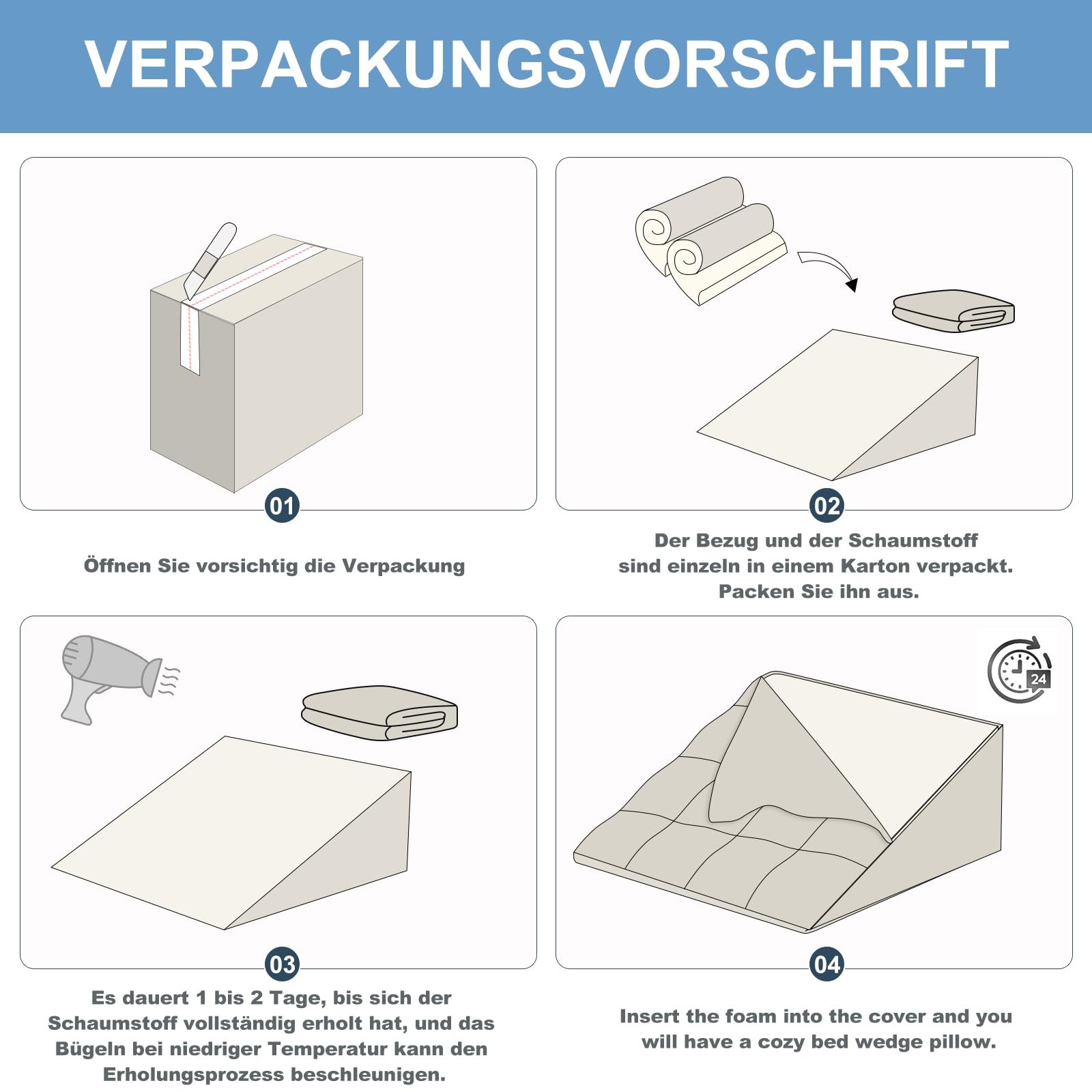 VERPACKUNGSVORSCHRIFT

01

Öffnen Sie vorsichtig die Verpackung

02

Der Bezug und der Schaumstoff sind einzeln in einem Karton verpackt. Packen Sie ihn aus.

03

Es dauert 1 bis 2 Tage, bis sich der Schaumstoff vollständig erholt hat, und das Bügeln bei niedriger Temperatur kann den Erholungsprozess beschleunigen.

24

04

Insert the foam into the cover and you will have a cozy bed wedge pillow.