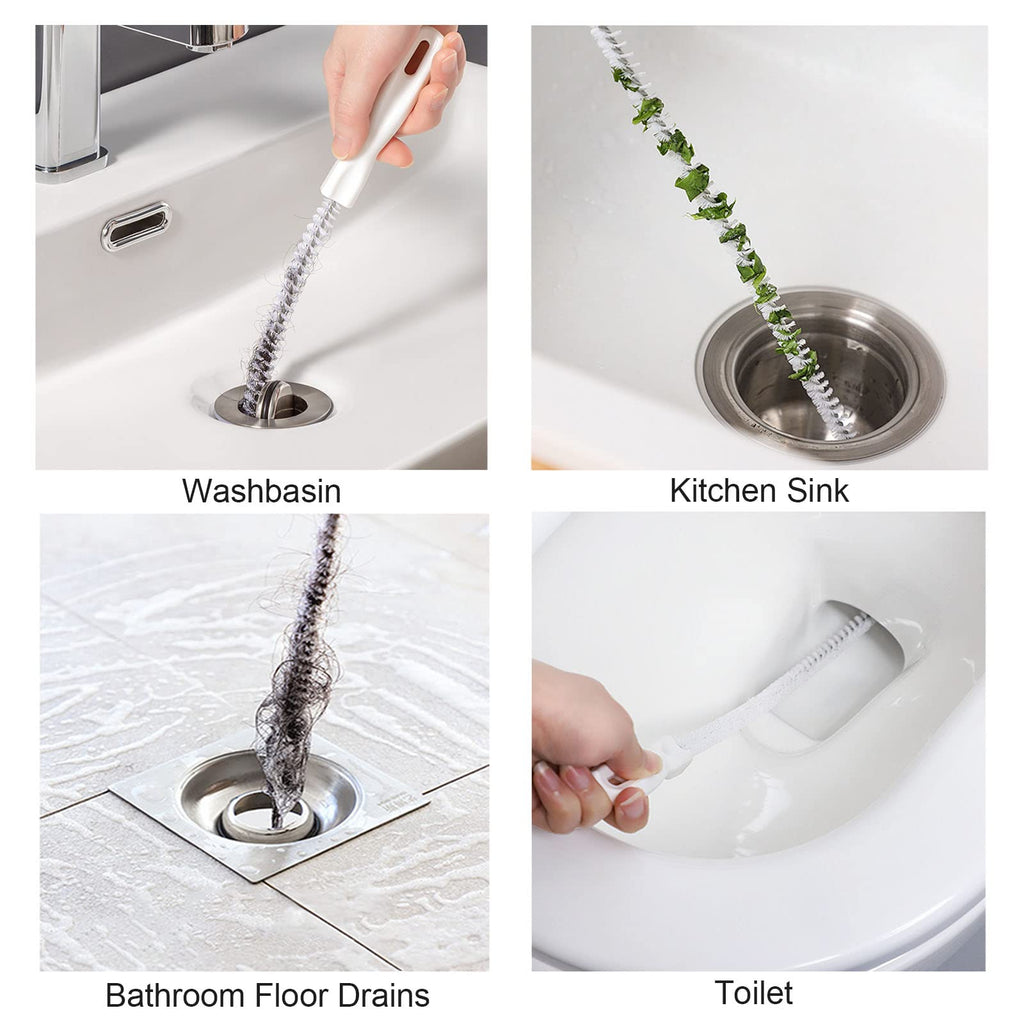 Washbasin

Kitchen Sink

Bathroom Floor Drains

Toilet