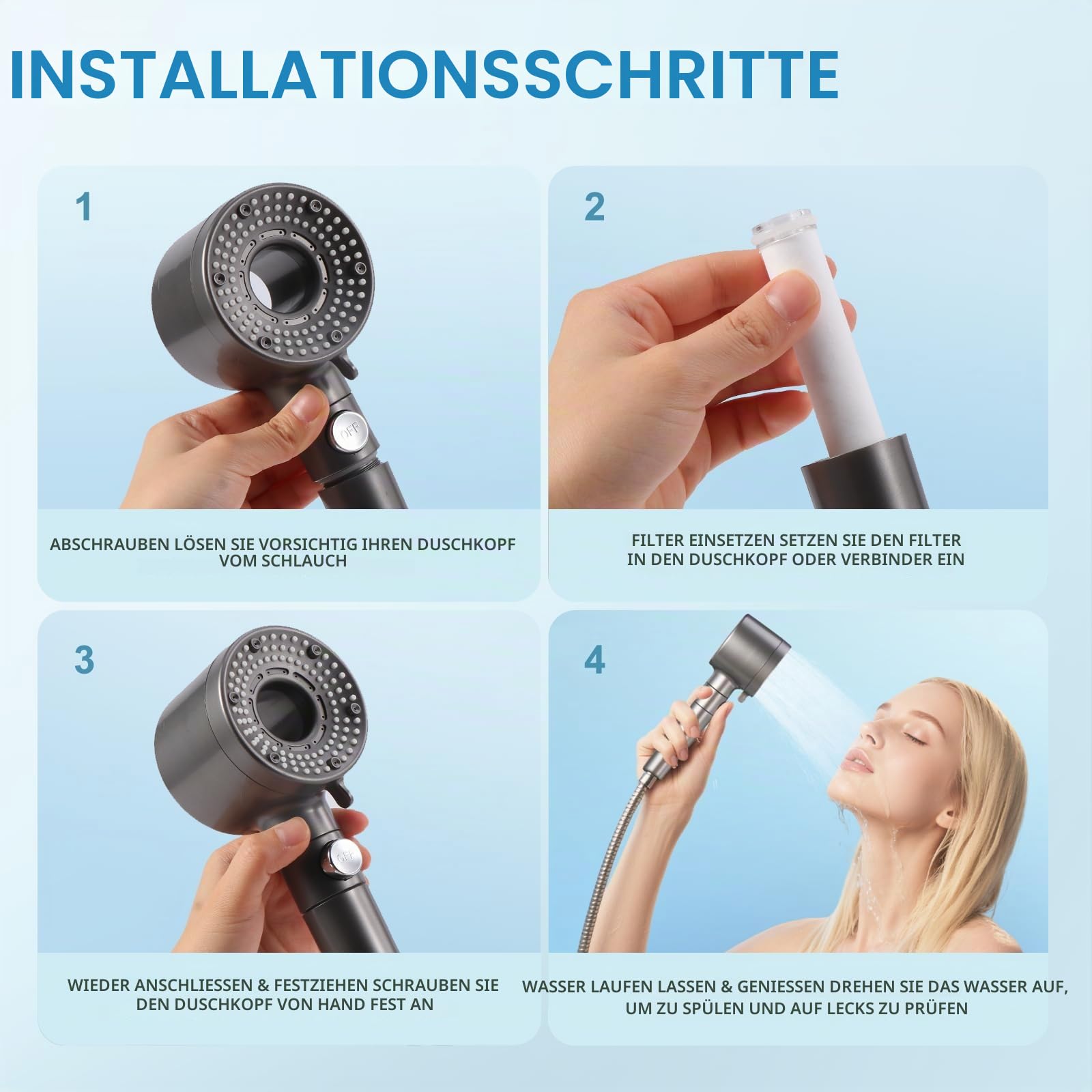 INSTALLATIONSSCHRITTE

1

OFF

ABSCHRAUBEN LÖSEN SIE VORSICHTIG IHREN DUSCHKOPF VOM SCHLAUCH

2

FILTER EINSETZEN SETZEN SIE DEN FILTER IN DEN DUSCHKOPF ODER VERBINDER EIN

3

OFF

WIEDER ANSCHLIESSEN & FESTZIEHEN SCHRAUBEN SIE DEN DUSCHKOPF VON HAND FEST AN

4

WASSER LAUFEN LASSEN & GENIESSEN DREHEN SIE DAS WASSER AUF, UM ZU SPÜLEN UND AUF LECKS ZU PRÜFEN