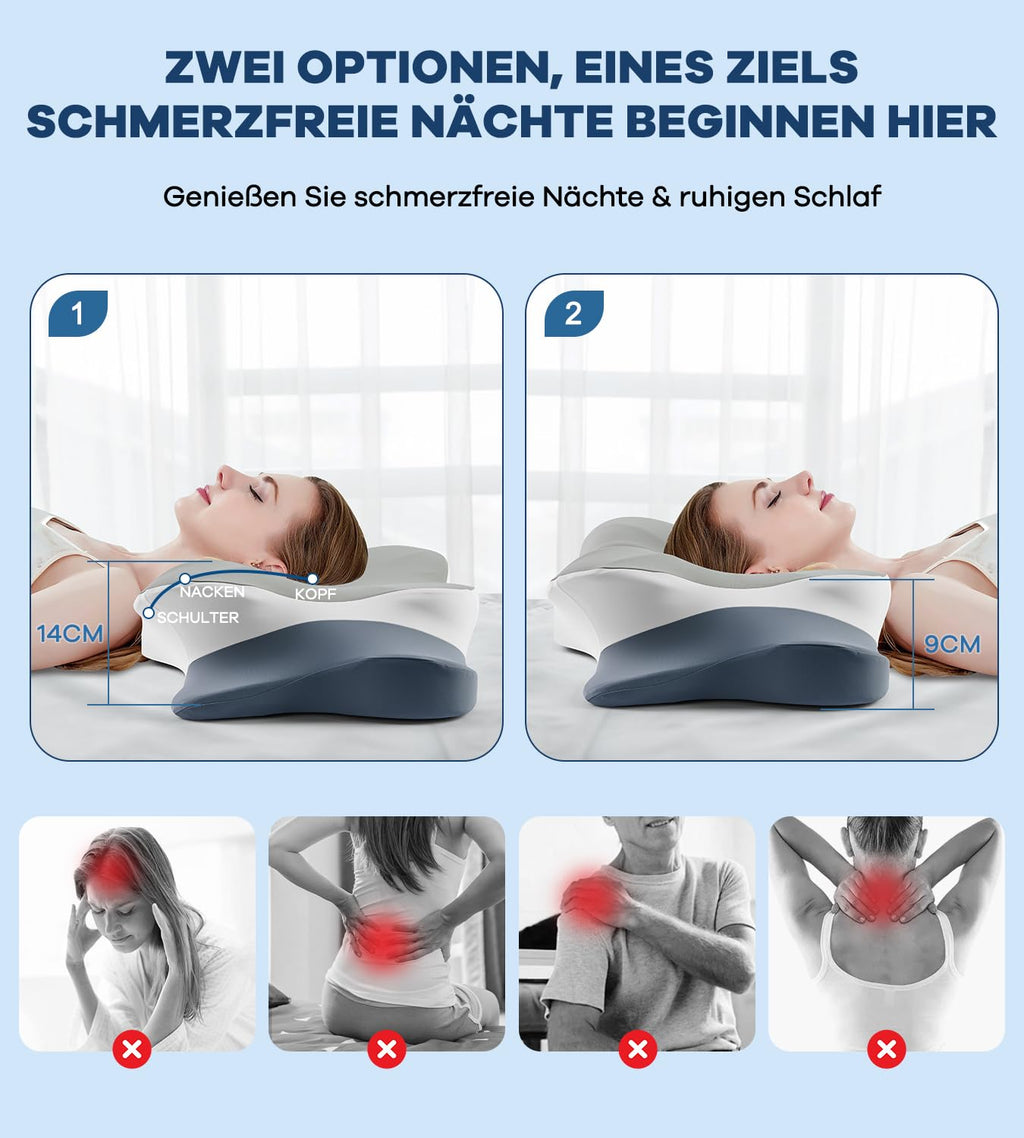 ZWEI OPTIONEN, EINES ZIELS
SCHMERZFREIE NÄCHTE BEGINNEN HIER

Genießen Sie schmerzfreie Nächte & ruhigen Schlaf

1

NACKEN
KOPF
SCHULTER
14CM

2

9CM