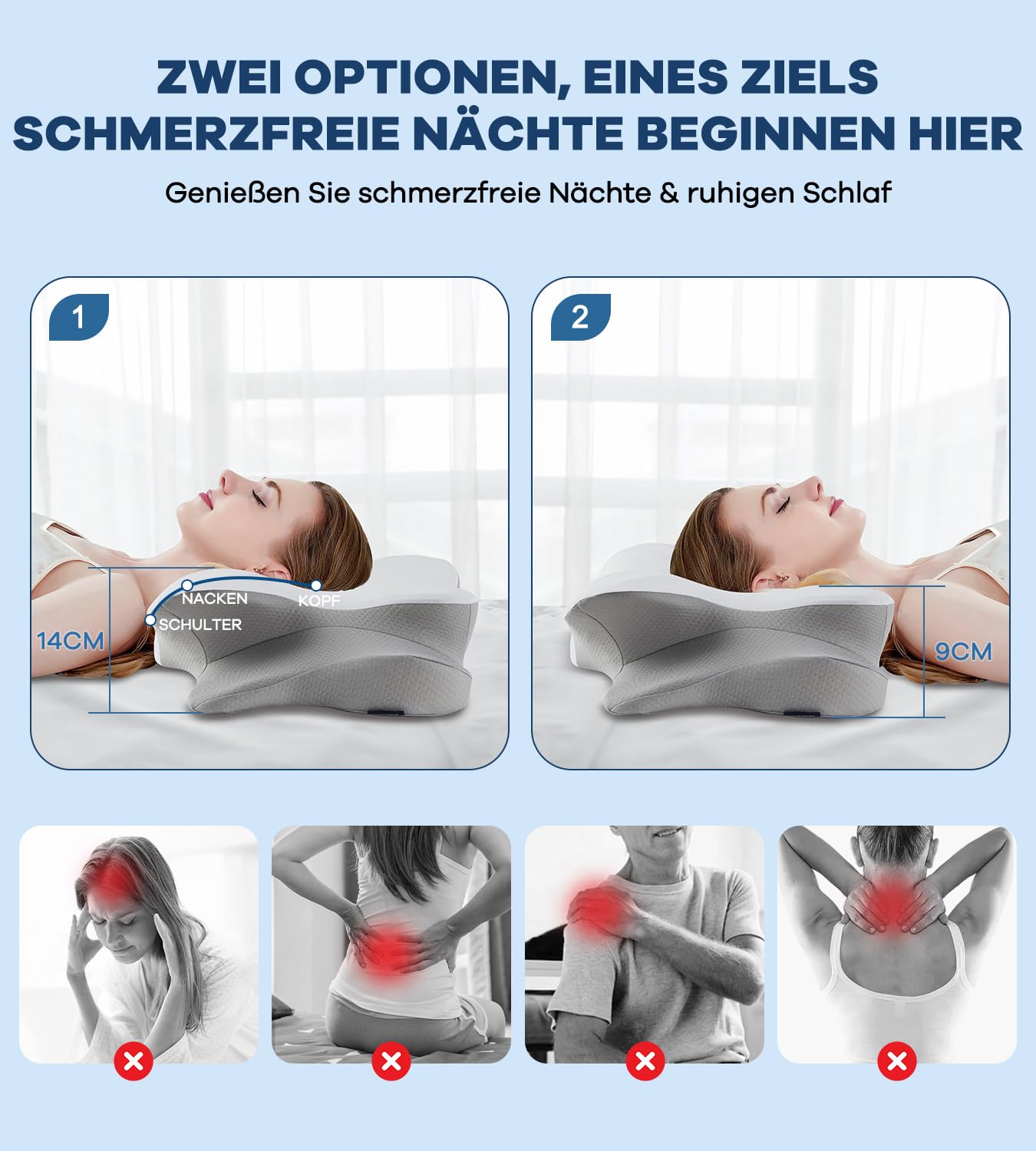 ZWEI OPTIONEN, EINES ZIELS
SCHMERZFREIE NÄCHTE BEGINNEN HIER

Genießen Sie schmerzfreie Nächte & ruhigen Schlaf

1

NACKEN
KOPF
SCHULTER
14CM

2

9CM