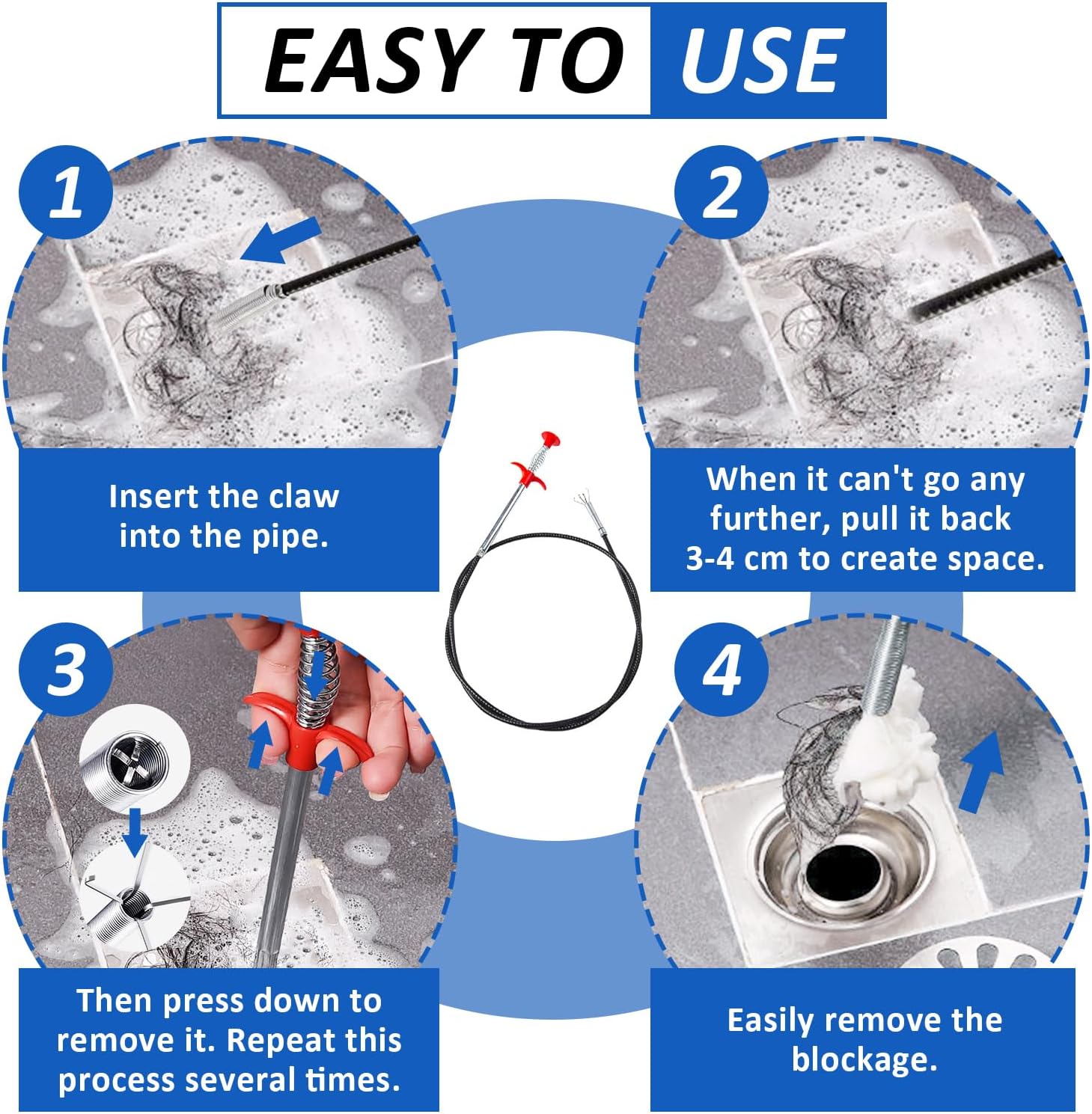 EASY TO USE

1

Insert the claw into the pipe.

2

When it can't go any further, pull it back 3-4 cm to create space.

3

Then press down to remove it. Repeat this process several times.

4

Easily remove the blockage.