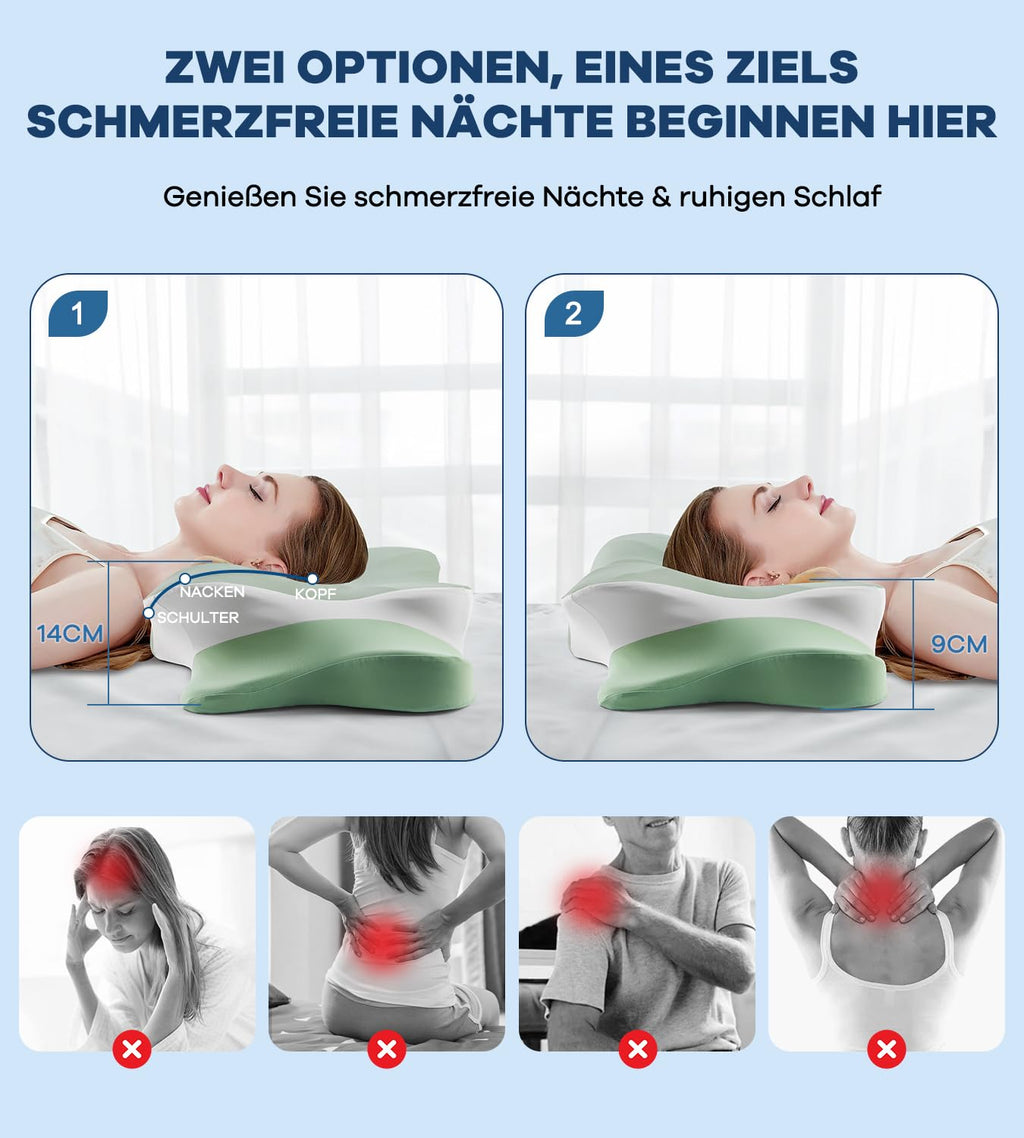 ZWEI OPTIONEN, EINES ZIELS
SCHMERZFREIE NÄCHTE BEGINNEN HIER

Genießen Sie schmerzfreie Nächte & ruhigen Schlaf

1

NACKEN
KOPF
SCHULTER
14CM

2

9CM