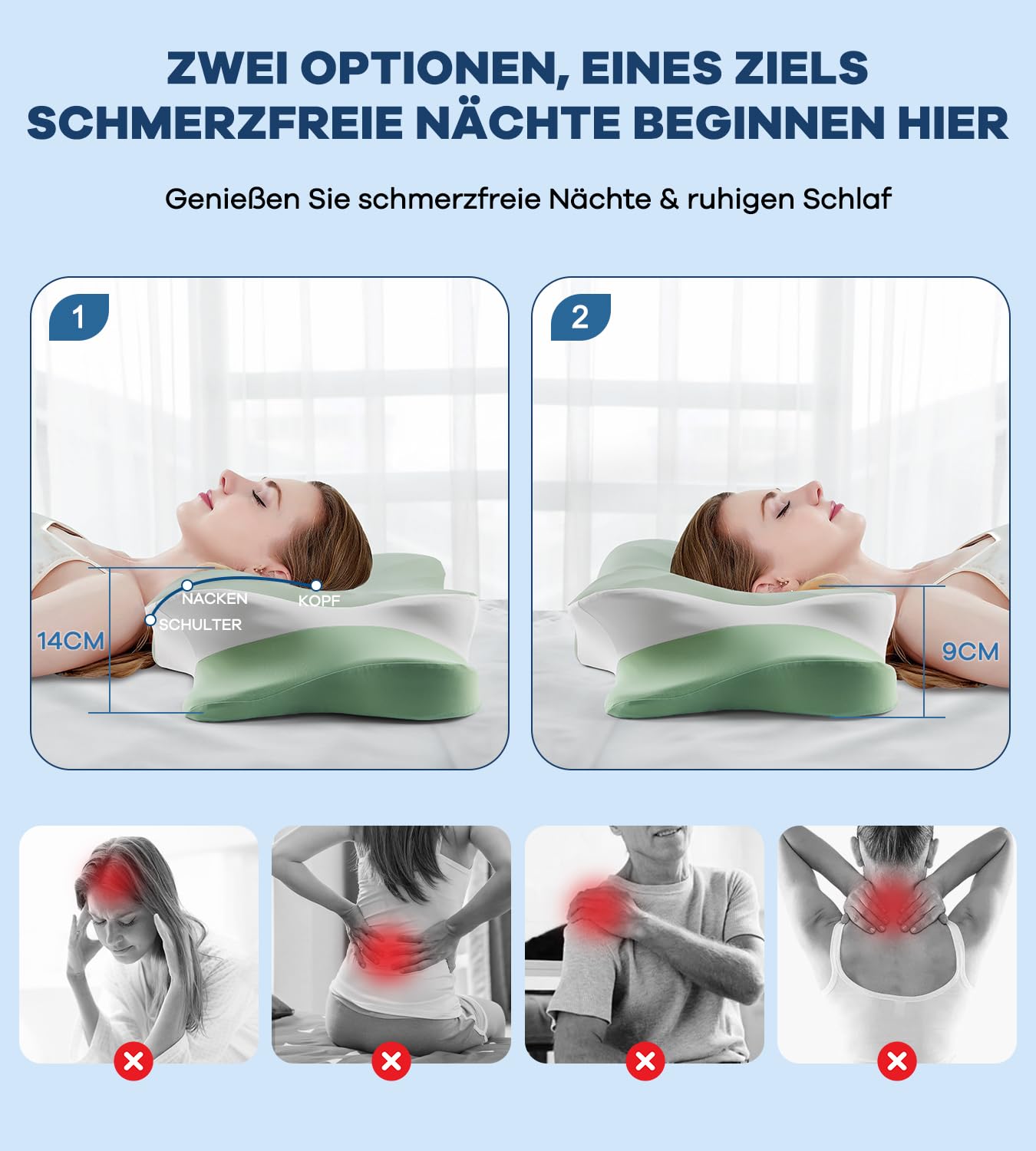 ZWEI OPTIONEN, EINES ZIELS
SCHMERZFREIE NÄCHTE BEGINNEN HIER

Genießen Sie schmerzfreie Nächte & ruhigen Schlaf

1

NACKEN
KOPF
SCHULTER
14CM

2

9CM