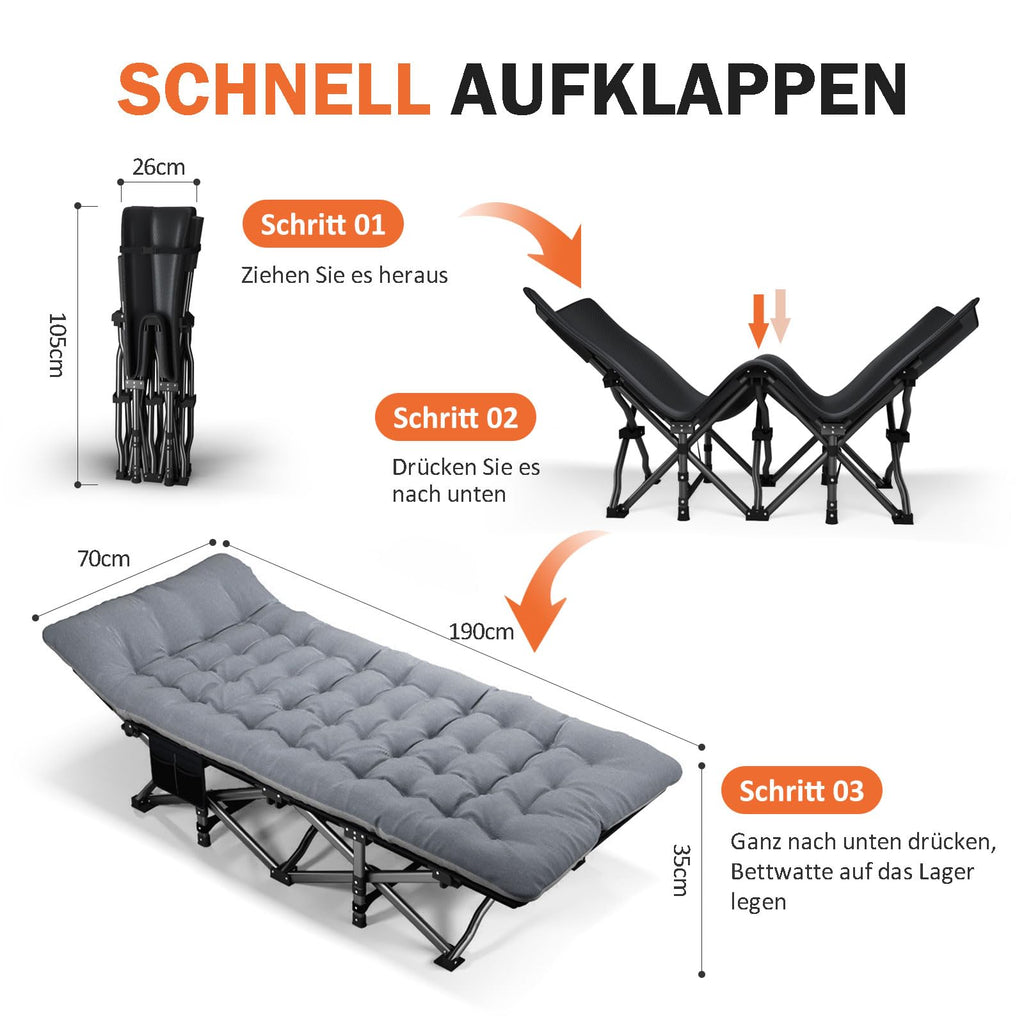 SCHNELL AUFKLAPPEN

26cm

105cm

Schritt 01

Ziehen Sie es heraus

Schritt 02

Drücken Sie es nach unten

70cm

190cm

Schritt 03

Ganz nach unten drücken, Bettwatte auf das Lager legen

35cm