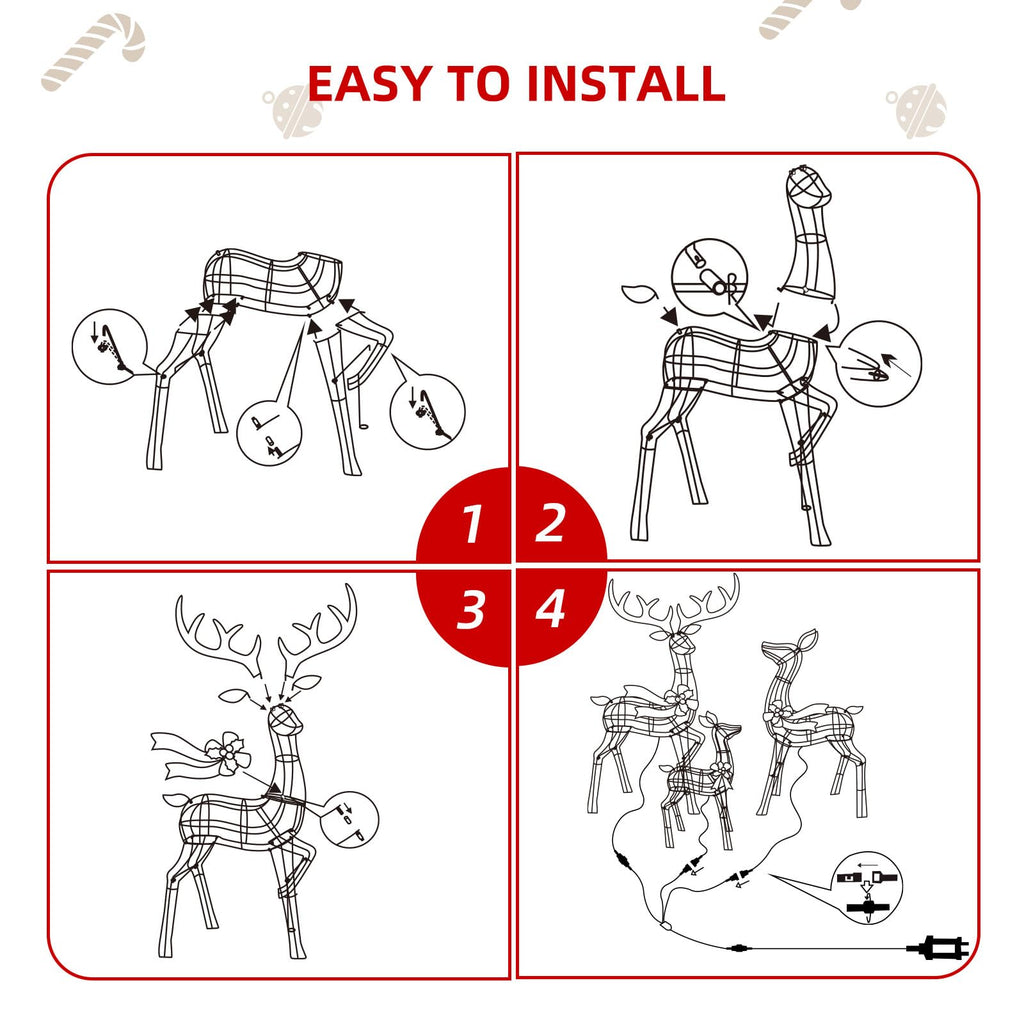 EASY TO INSTALL

1

2

3

4