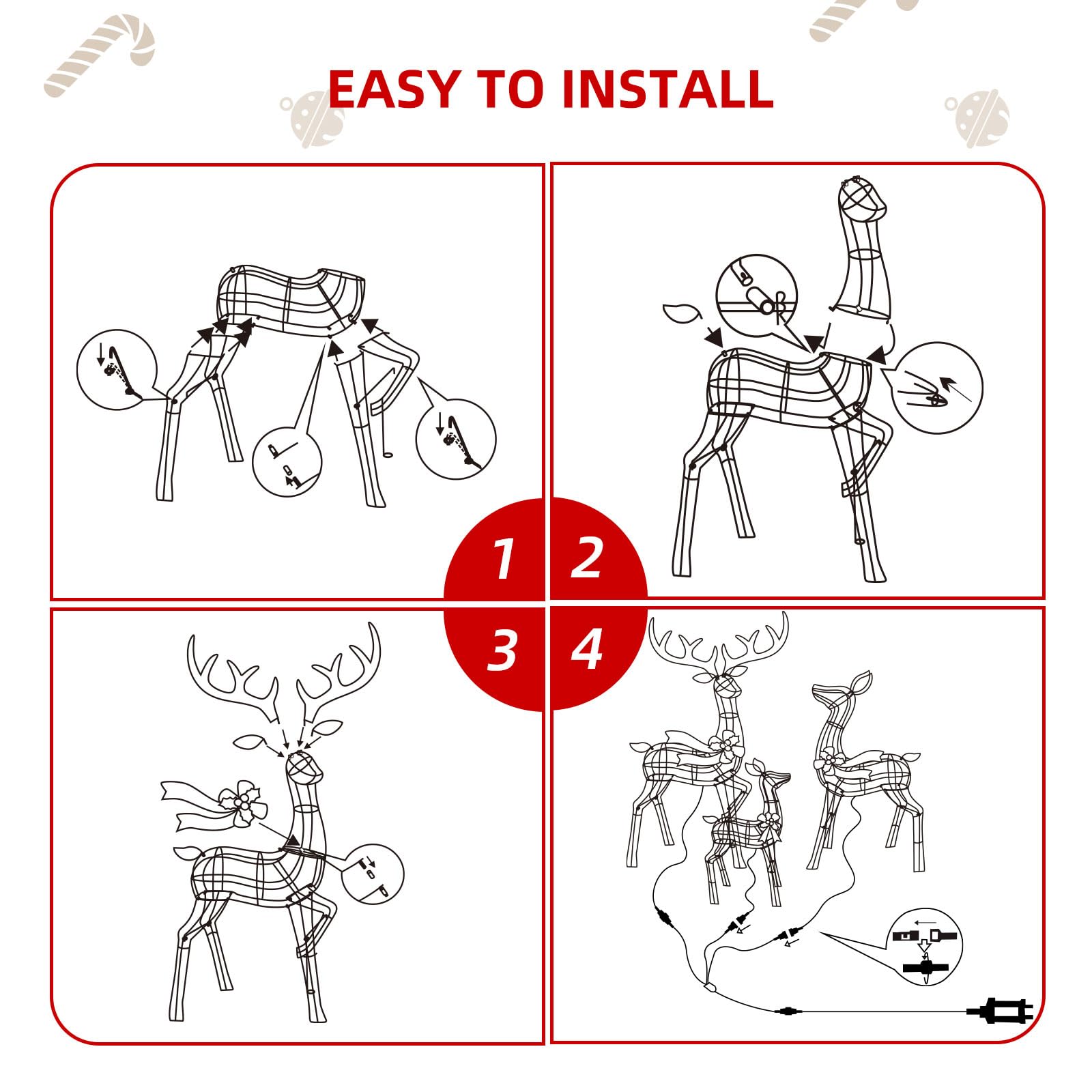 EASY TO INSTALL

1

2

3

4