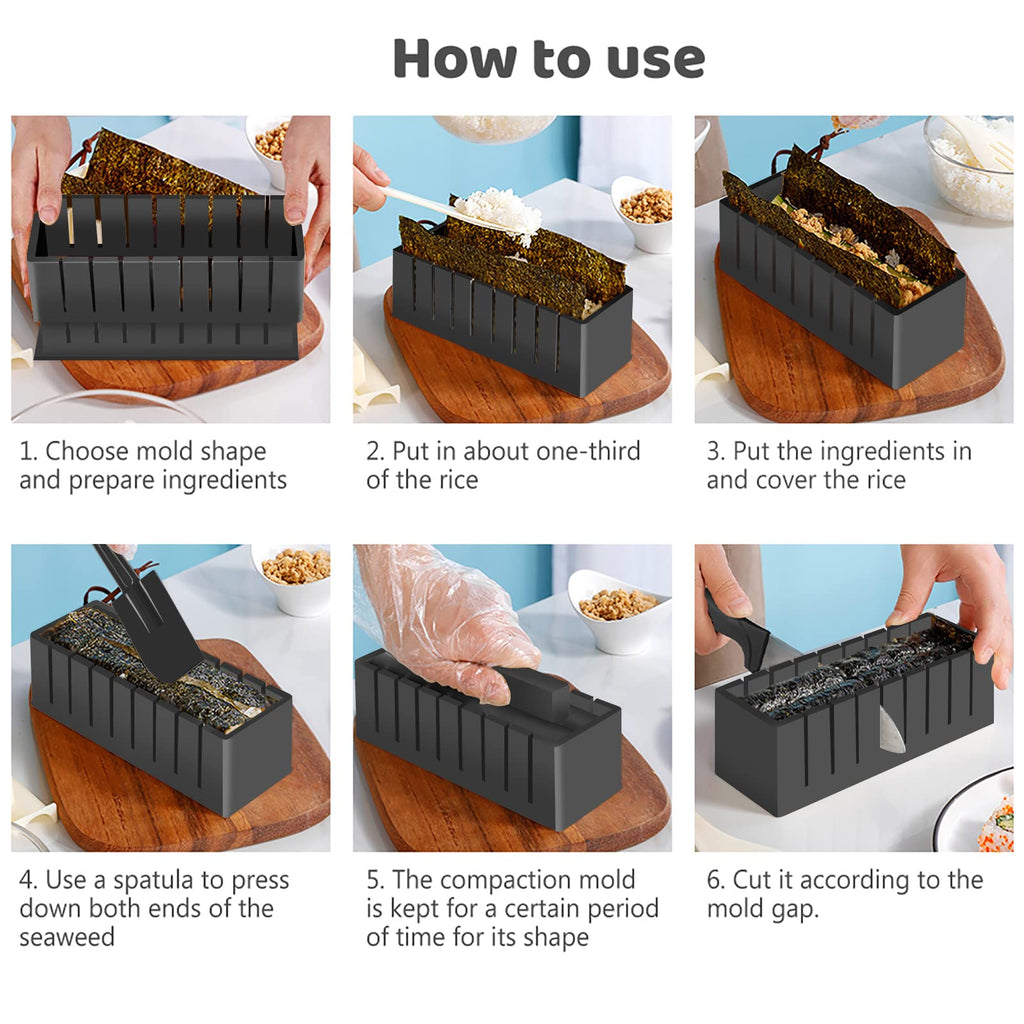 How to use

1. Choose mold shape and prepare ingredients

2. Put in about one-third of the rice

3. Put the ingredients in and cover the rice

4. Use a spatula to press down both ends of the seaweed

5. The compaction mold is kept for a certain period of time for its shape

6. Cut it according to the mold gap.