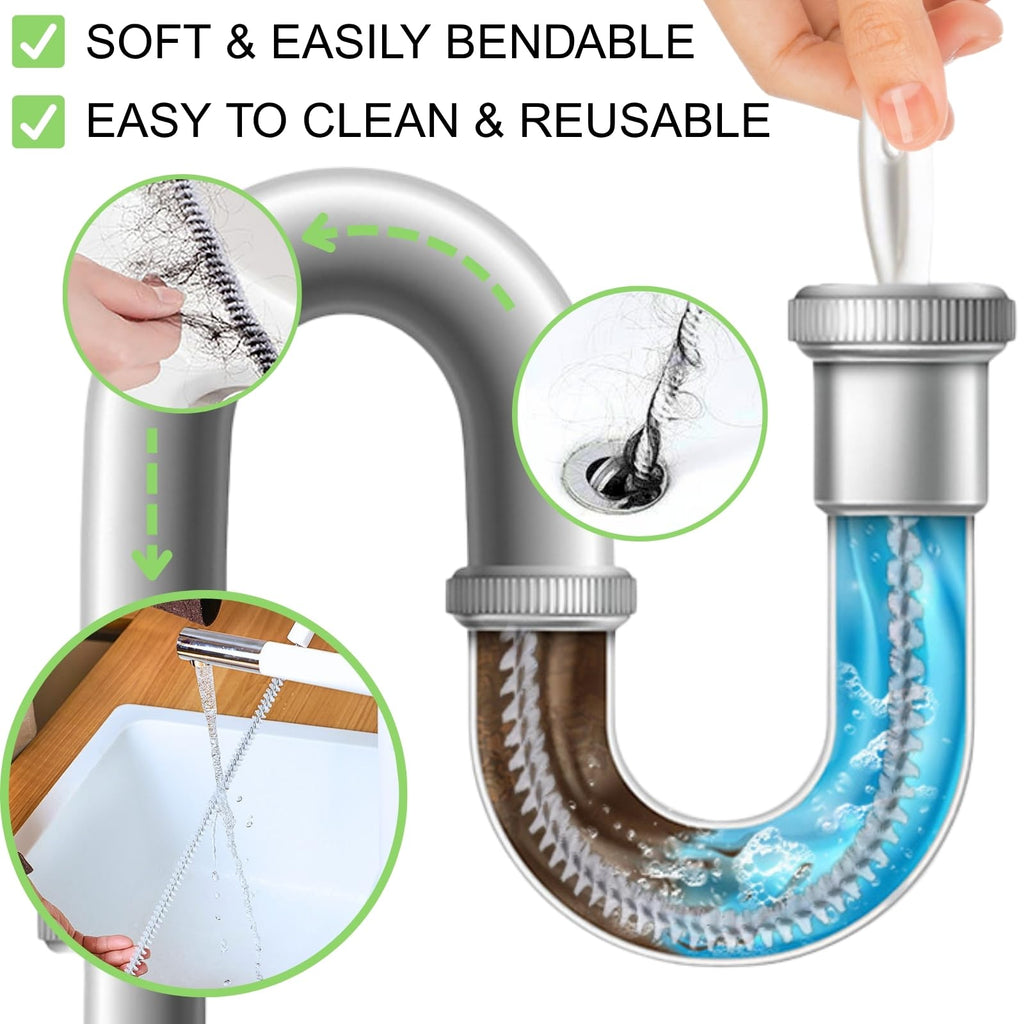 SOFT & EASILY BENDABLE
EASY TO CLEAN & REUSABLE