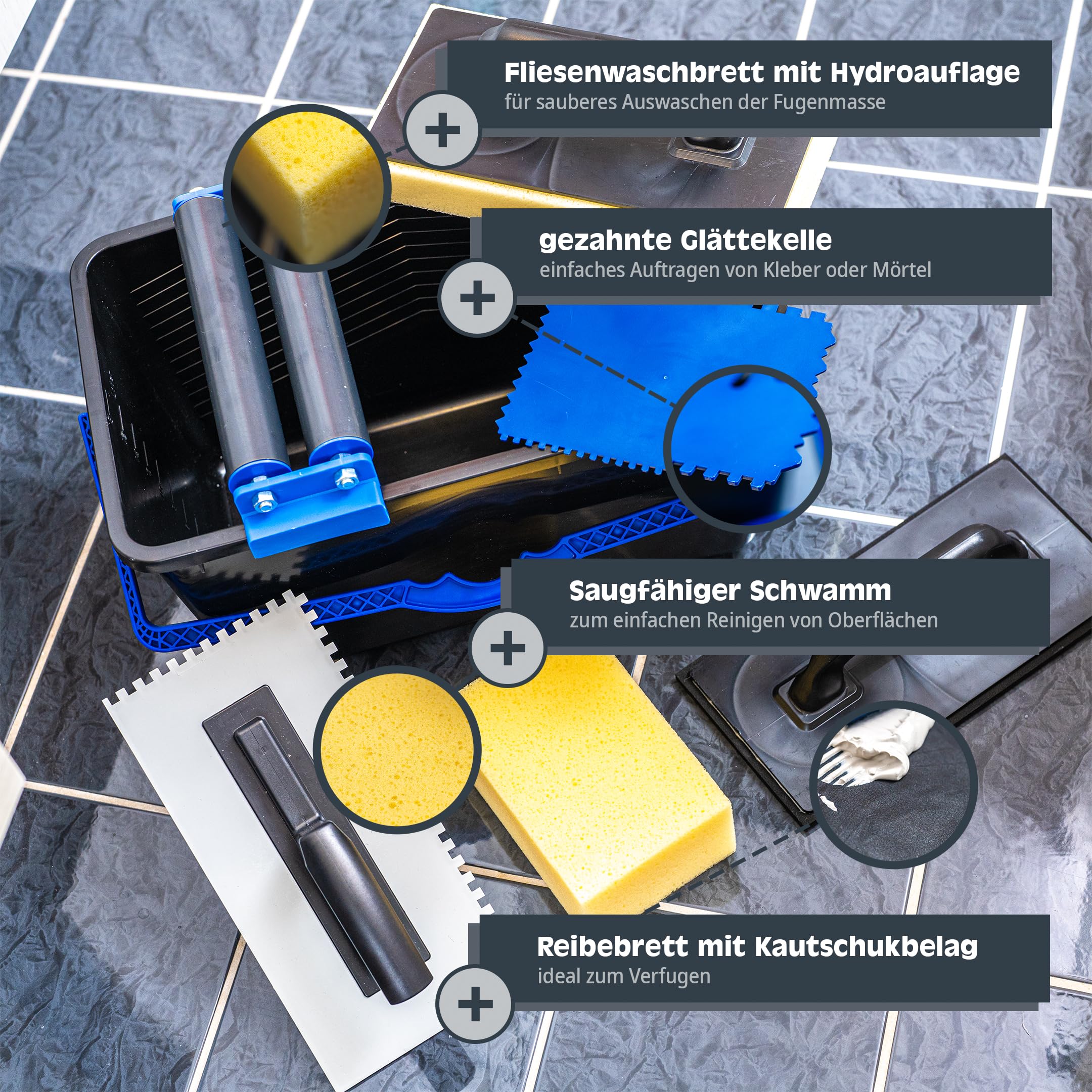 Fliesenwaschbrett mit Hydroauflage
für sauberes Auswaschen der Fugenmasse

gezahnte Glättekelle
einfaches Auftragen von Kleber oder Mörtel

Saugfähiger Schwamm
zum einfachen Reinigen von Oberflächen

Reibebrett mit Kautschukbelag
ideal zum Verfugen