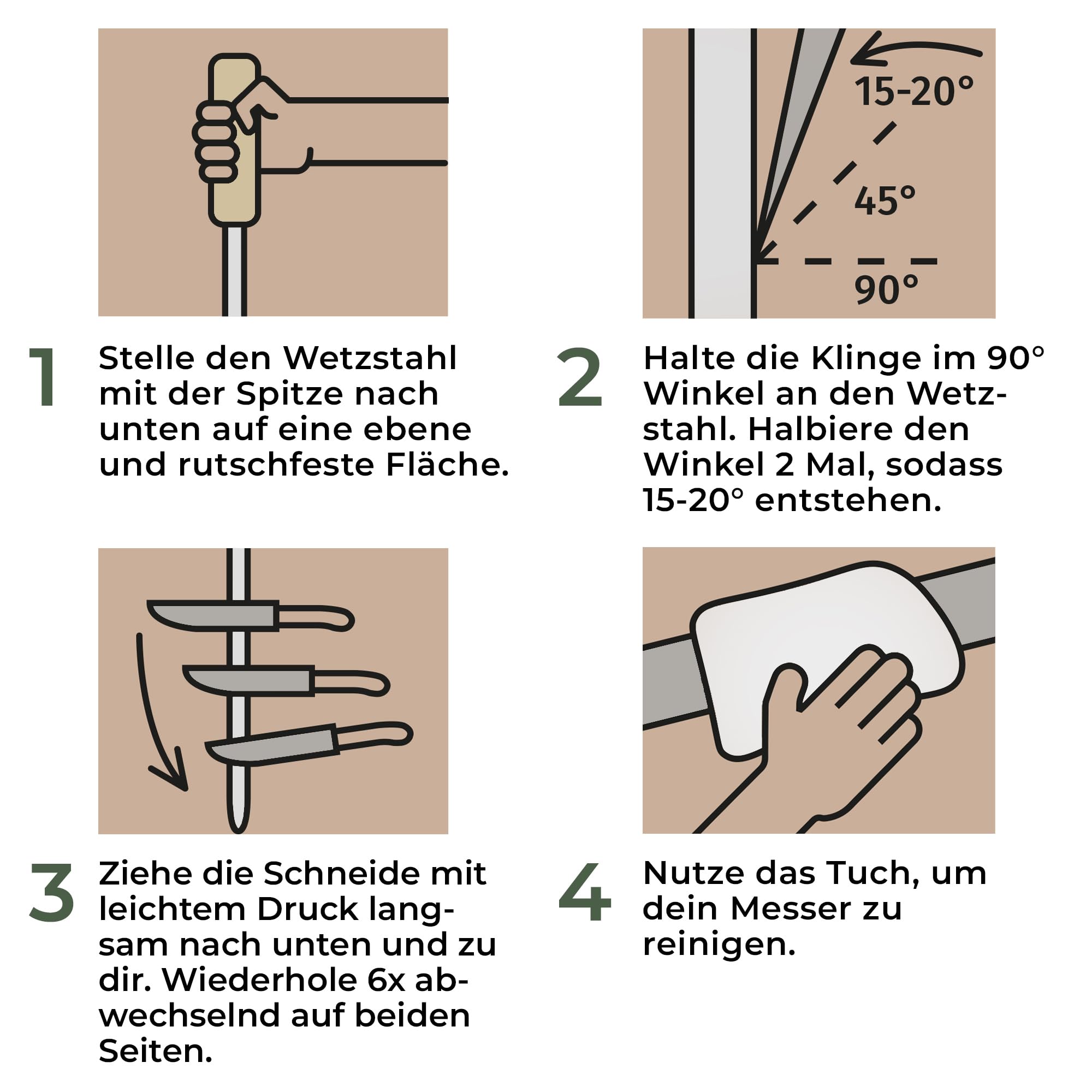 1 Stelle den Wetzstahl mit der Spitze nach unten auf eine ebene und rutschfeste Fläche.

15-20°
45°
90°

2 Halte die Klinge im 90° Winkel an den Wetzstahl. Halbiere den Winkel 2 Mal, sodass 15-20° entstehen.

3 Ziehe die Schneide mit leichtem Druck langsam nach unten und zu dir. Wiederhole 6x abwechselnd auf beiden Seiten.

4 Nutze das Tuch, um dein Messer zu reinigen.