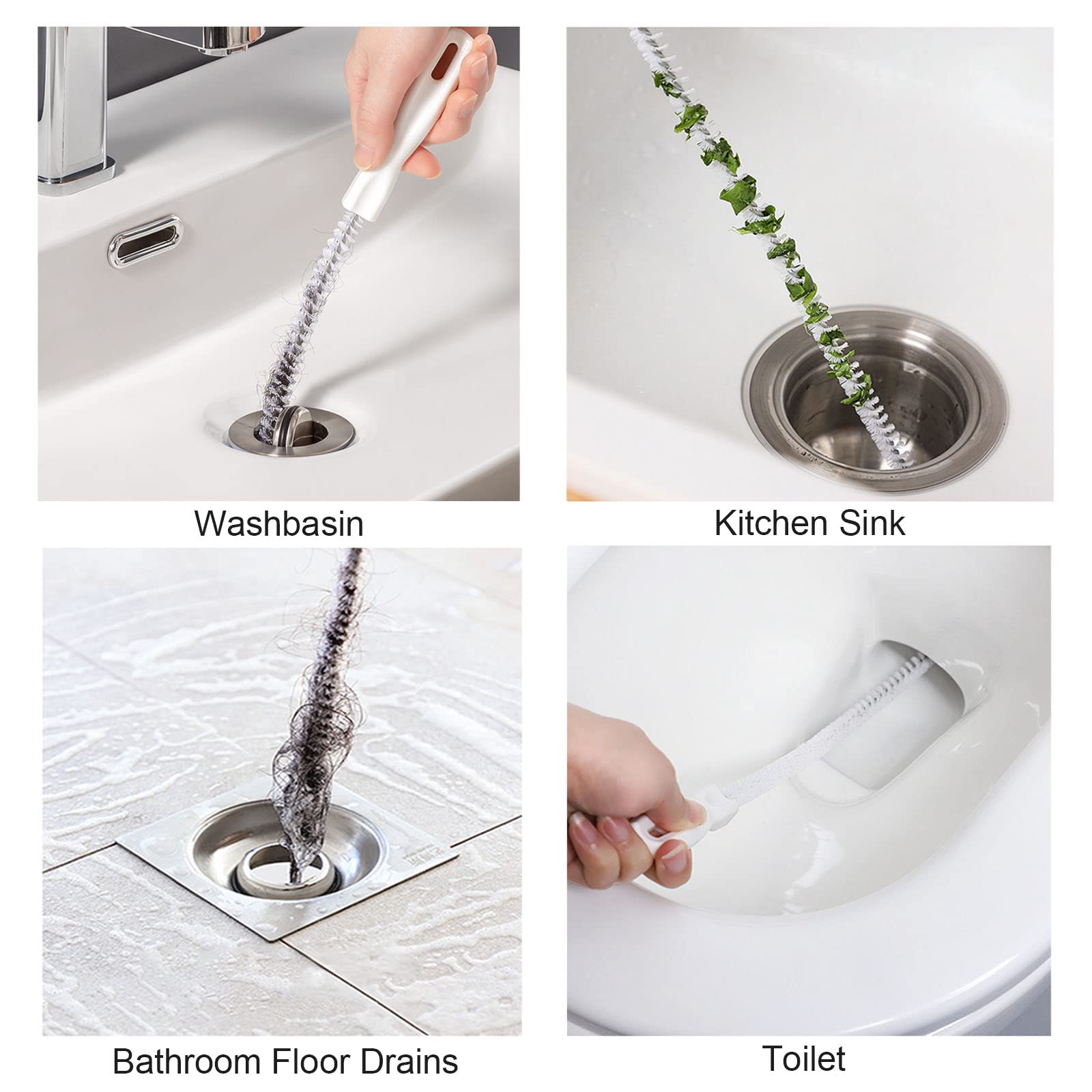 Washbasin

Kitchen Sink

Bathroom Floor Drains

Toilet