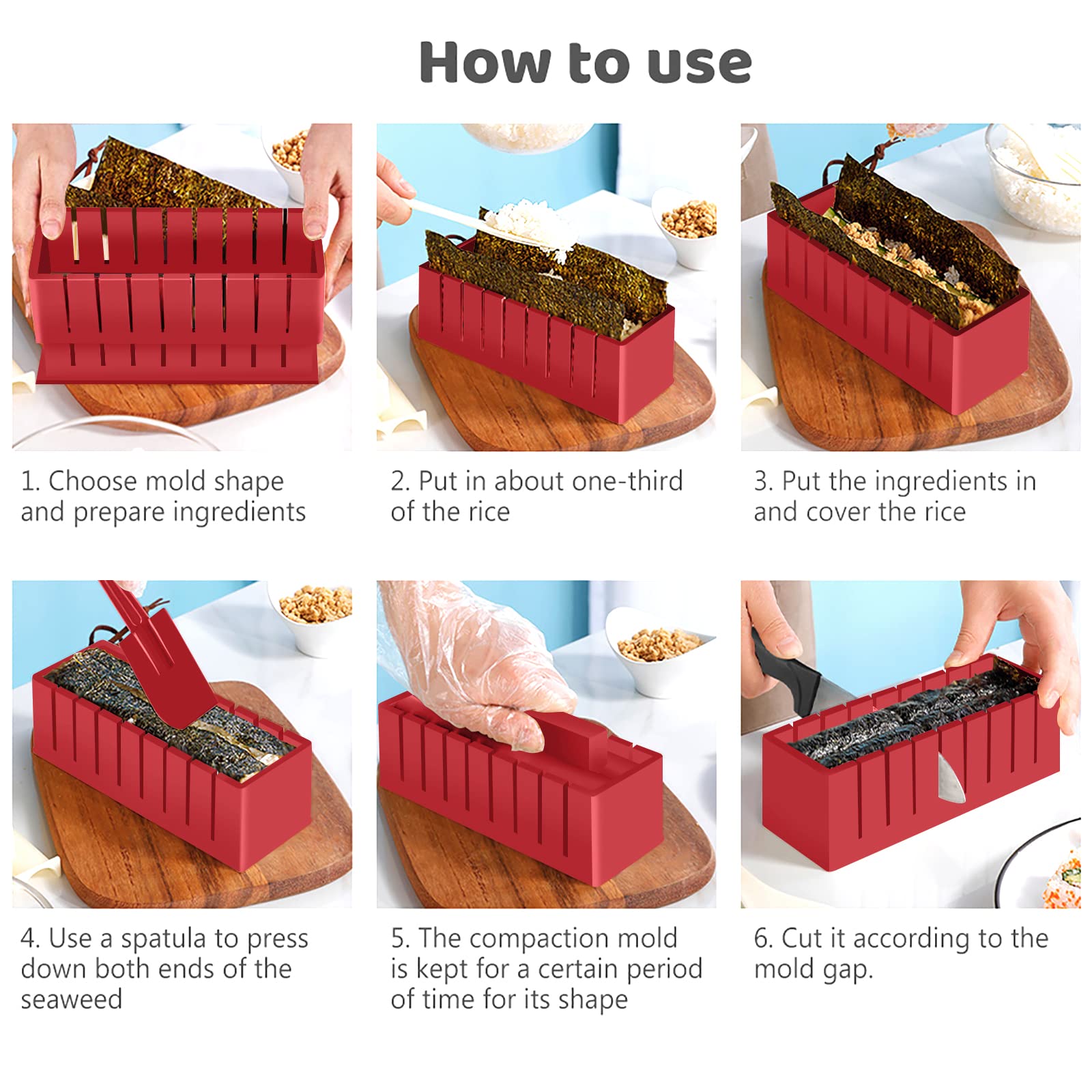 How to use

1. Choose mold shape and prepare ingredients

2. Put in about one-third of the rice

3. Put the ingredients in and cover the rice

4. Use a spatula to press down both ends of the seaweed

5. The compaction mold is kept for a certain period of time for its shape

6. Cut it according to the mold gap.