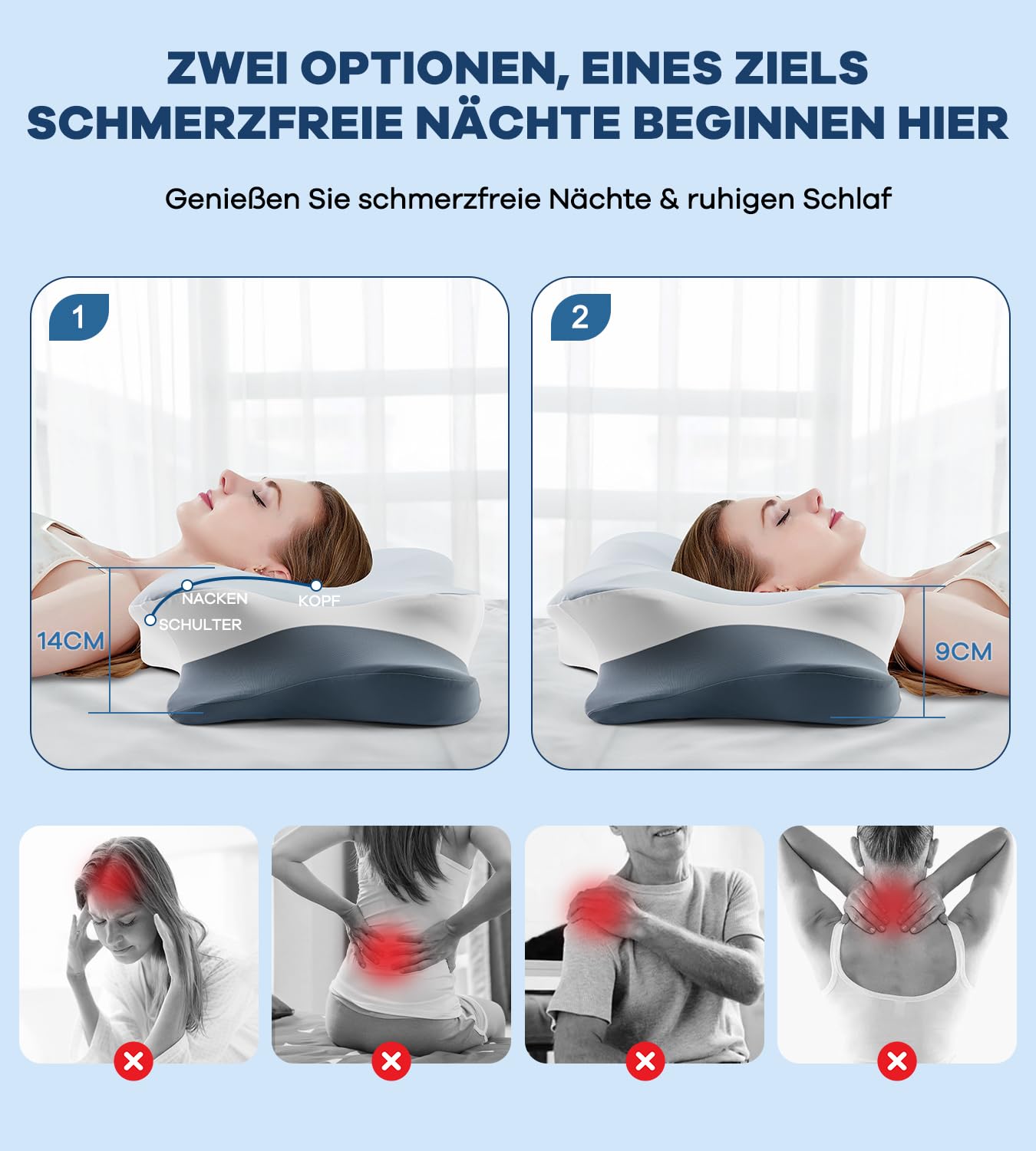 ZWEI OPTIONEN, EINES ZIELS
SCHMERZFREIE NÄCHTE BEGINNEN HIER

Genießen Sie schmerzfreie Nächte & ruhigen Schlaf

1

NACKEN
KOPF
SCHULTER
14CM

2

9CM