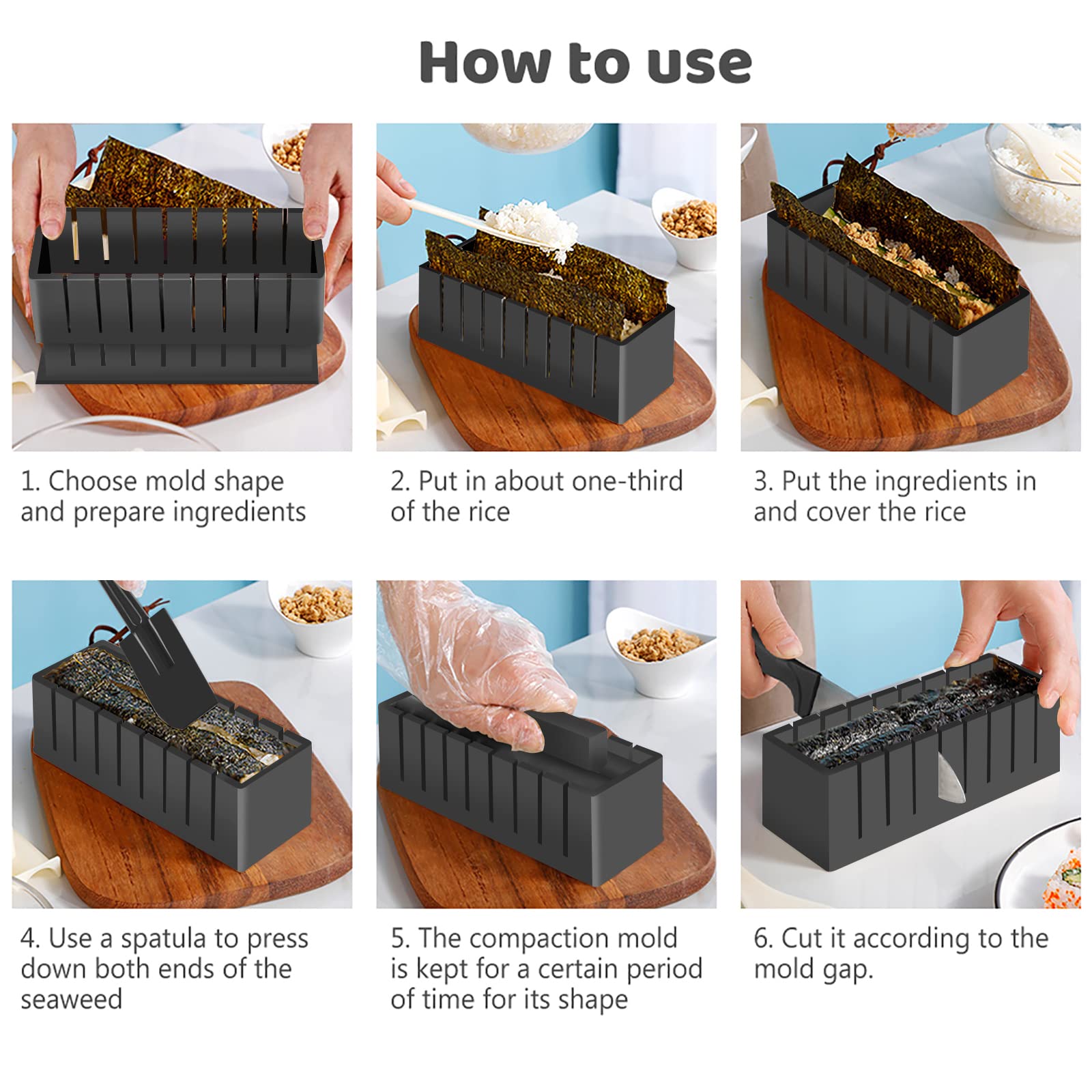 How to use

1. Choose mold shape and prepare ingredients

2. Put in about one-third of the rice

3. Put the ingredients in and cover the rice

4. Use a spatula to press down both ends of the seaweed

5. The compaction mold is kept for a certain period of time for its shape

6. Cut it according to the mold gap.