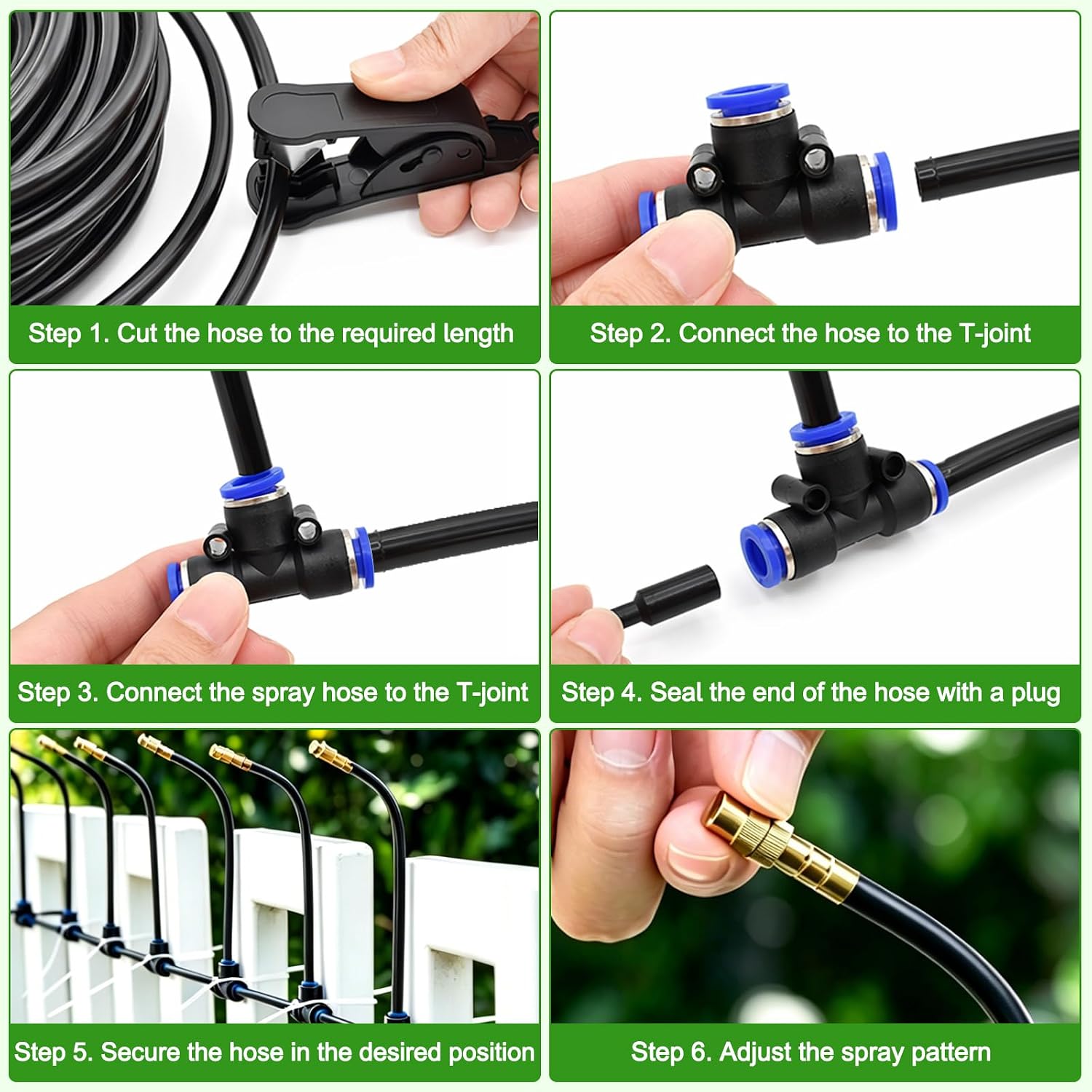 Step 1. Cut the hose to the required length

Step 2. Connect the hose to the T-joint

Step 3. Connect the spray hose to the T-joint

Step 4. Seal the end of the hose with a plug

Step 5. Secure the hose in the desired position

Step 6. Adjust the spray pattern