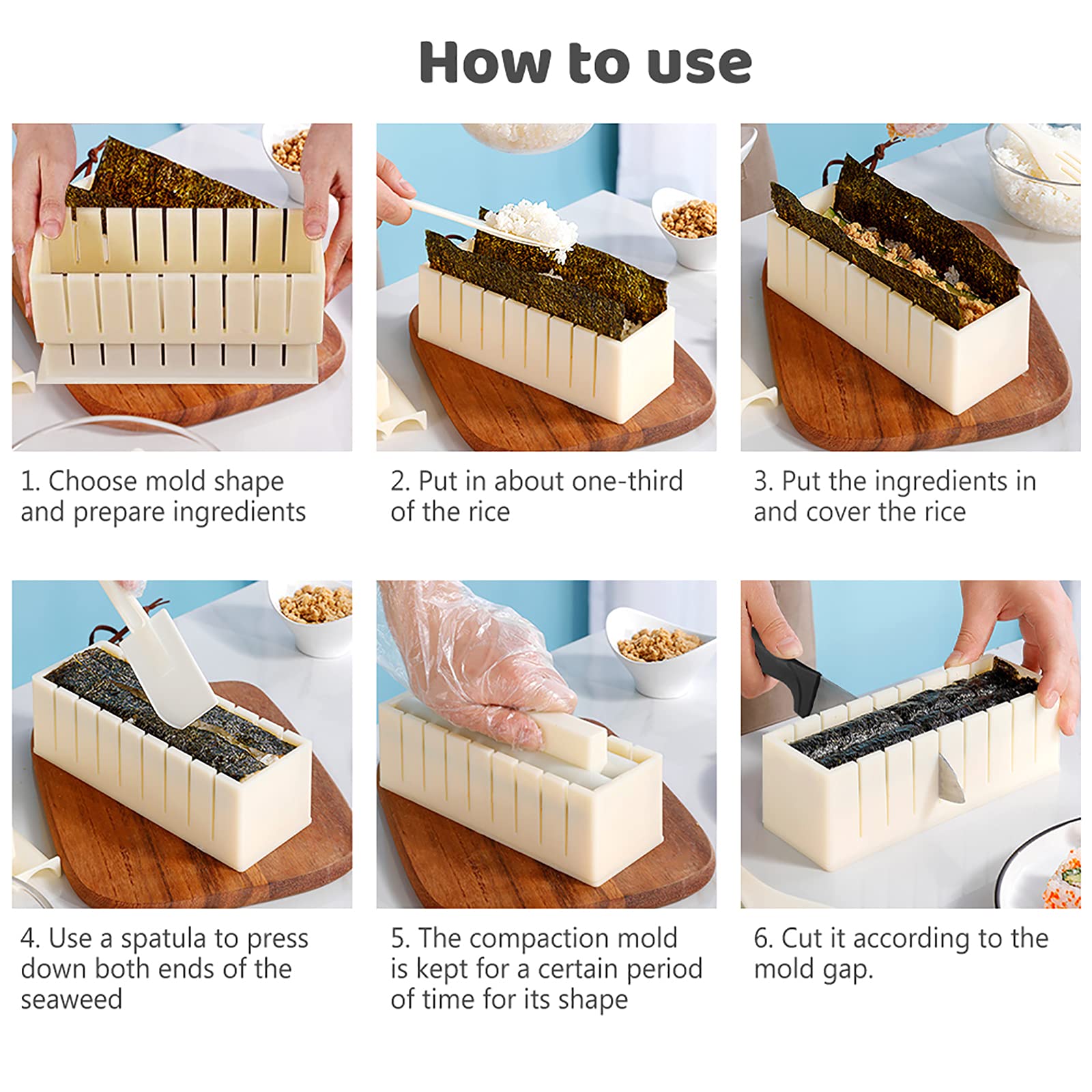 How to use

1. Choose mold shape and prepare ingredients

2. Put in about one-third of the rice

3. Put the ingredients in and cover the rice

4. Use a spatula to press down both ends of the seaweed

5. The compaction mold is kept for a certain period of time for its shape

6. Cut it according to the mold gap.