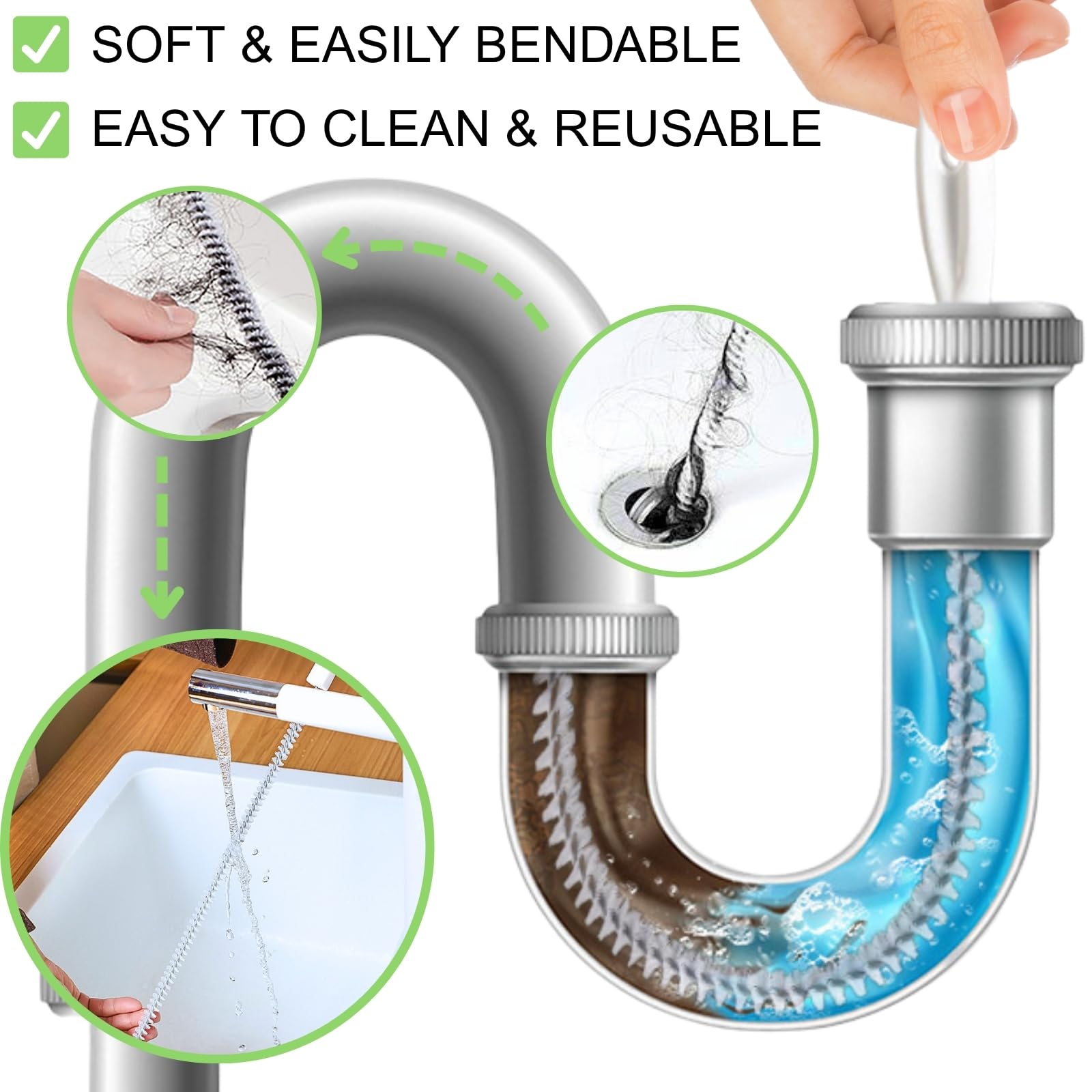 SOFT & EASILY BENDABLE
EASY TO CLEAN & REUSABLE